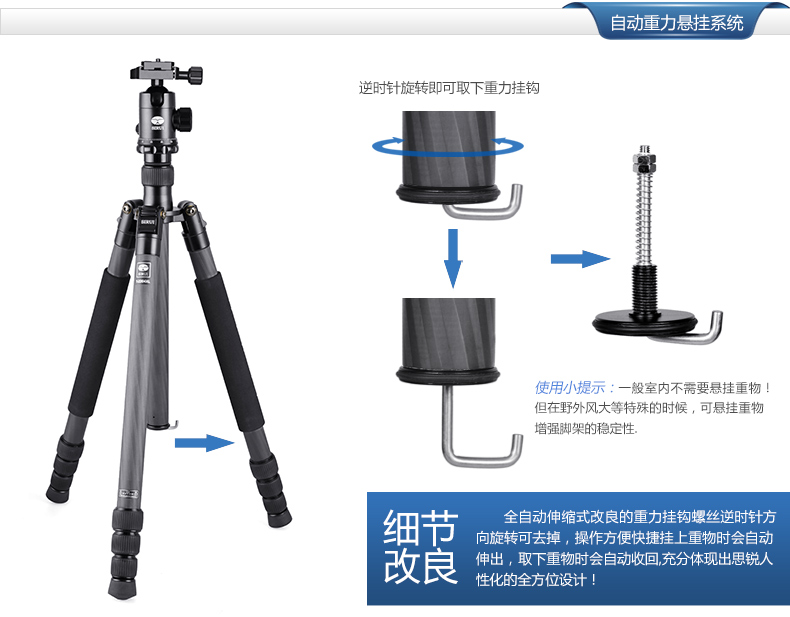 自动重力悬挂系统

逆时针旋转即可取下重力挂钩

使用小提示：一般室内不需要悬挂重物！但在野外风大等特殊的时候，可悬挂重物增强脚架的稳定性.

细节改良

全自动伸缩式改良的重力挂钩螺丝逆时针方向旋转可去掉，操作方便快捷挂上重物时会自动伸出，取下重物时会自动收回,充分体现出思锐人性化的全方位设计！